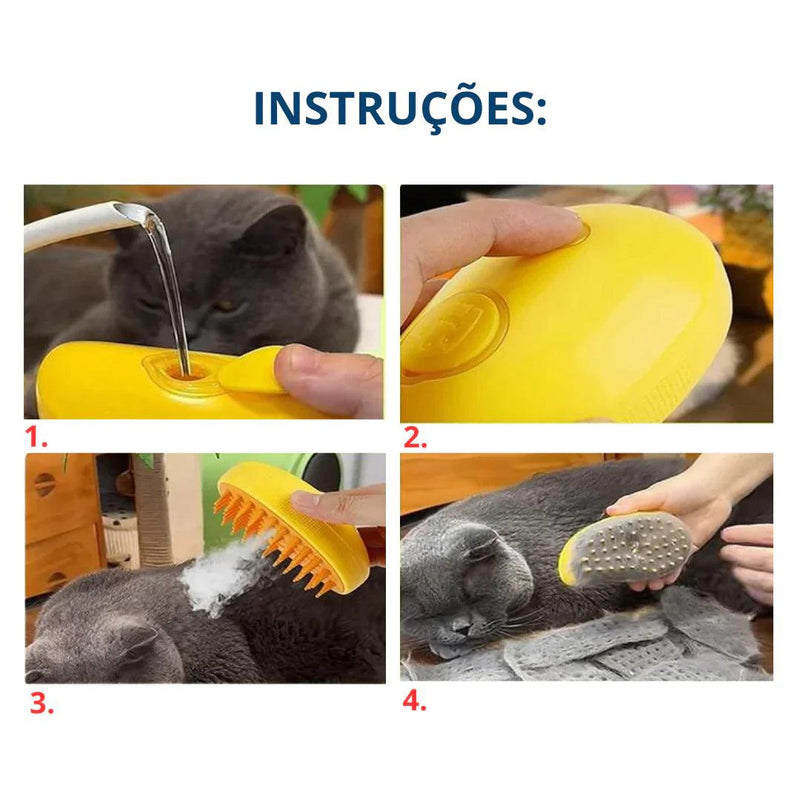 INSTRUÇÕES:

1.

2.

3.

4.